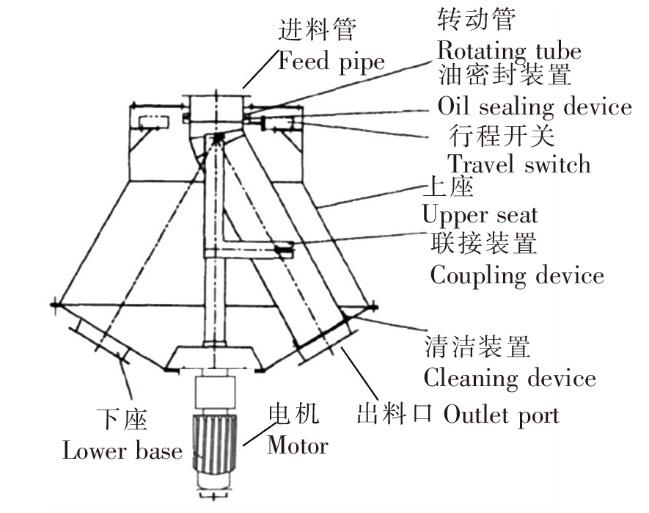 进料管
Feed pipe

转动管
Rotating tube

油密封装置
Oil sealing device

行程开关
Travel switch

上座
Upper seat

联接装置
Coupling device

清洁装置
Cleaning device

出料口 Outlet port

电机
Motor

下座
Lower base